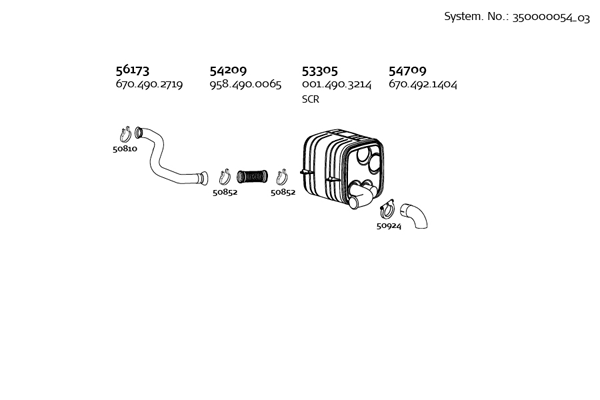 System. No.: 350000054_03

56173
670.490.2719

54209
958.490.0065

53305
001.490.3214
SCR

54709
670.492.1404

50810

50852

50852

50924