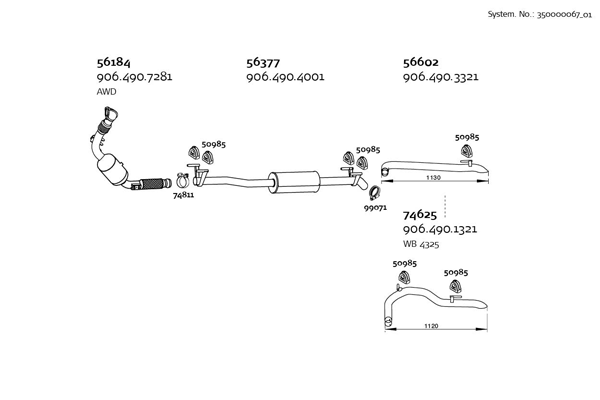 System. No.: 350000067_01

56184
906.490.7281
AWD

56377
906.490.4001

56602
906.490.3321

50985

50985

50985

74811

99071

1130

74625
906.490.1321
WB 4325

50985

50985

1120