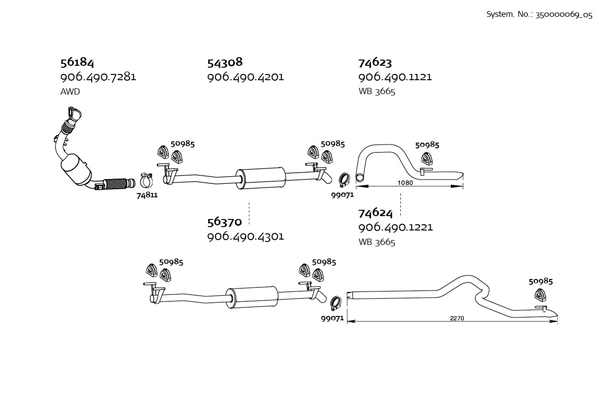 System. No.: 350000069_05

56184
906.490.7281
AWD

54308
906.490.4201

74623
906.490.1121
WB 3665

50985
50985
50985
74811
99071
1080

56370
906.490.4301

74624
906.490.1221
WB 3665

50985
50985
50985
99071
2270