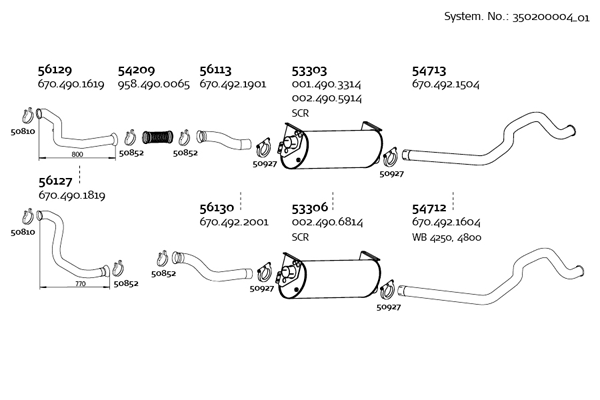 System. No.: 350200004_01

56129
670.490.1619

54209
958.490.0065

56113
670.492.1901

53303
001.490.3314
002.490.5914
SCR

54713
670.492.1504

50810
800
50852
50852
50927
50927

56127
670.490.1819

56130
670.492.2001

53306
002.490.6814
SCR

54712
670.492.1604
WB 4250, 4800

50810
770
50852
50852
50927
50927