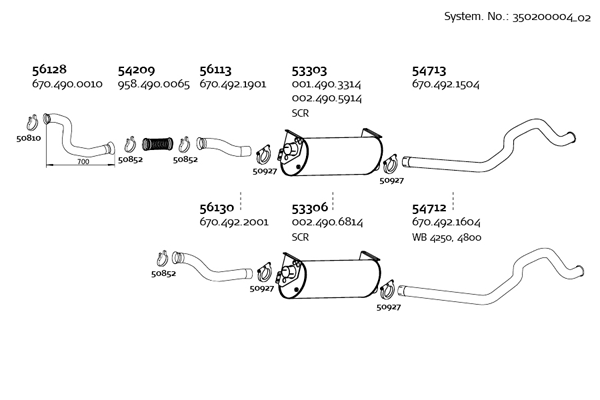 System. No.: 350200004_02

56128
670.490.0010

54209
958.490.0065

56113
670.492.1901

53303
001.490.3314
002.490.5914
SCR

54713
670.492.1504

50810
700
50852
50852
50927
50927

56130
670.492.2001

53306
002.490.6814
SCR

54712
670.492.1604
WB 4250, 4800

50852
50927
50927