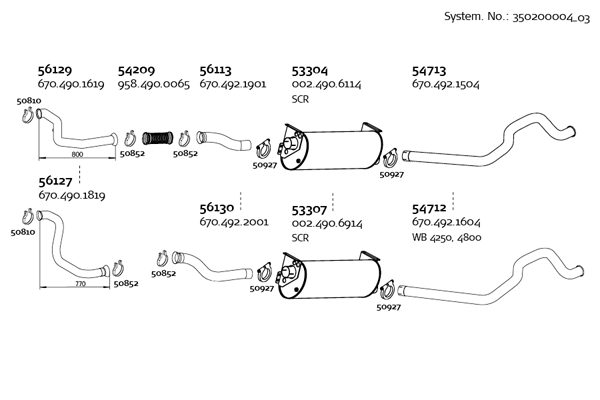 System. No.: 350200004_03

56129
670.490.1619

54209
958.490.0065

56113
670.492.1901

53304
002.490.6114
SCR

54713
670.492.1504

50810

800

50852

50852

50927

50927

56127
670.490.1819

56130
670.492.2001

53307
002.490.6914
SCR

54712
670.492.1604
WB 4250, 4800

50810

770

50852

50852

50927

50927