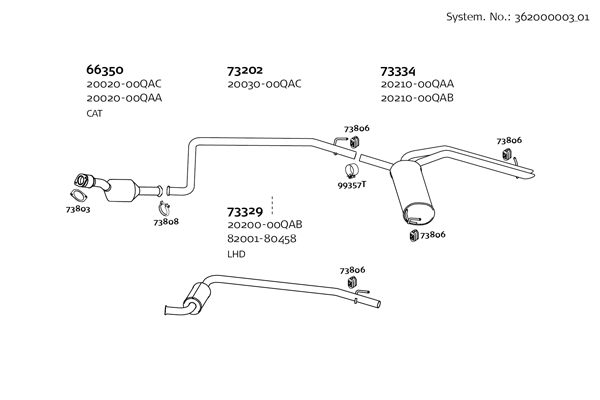 System. No.: 362000003_01

66350
20020-00QAC
20020-00QAA
CAT

73202
20030-00QAC

73334
20210-00QAA
20210-00QAB

73806

73806

99357T

73803

73808

73329
20200-00QAB
82001-80458
LHD

73806

73806