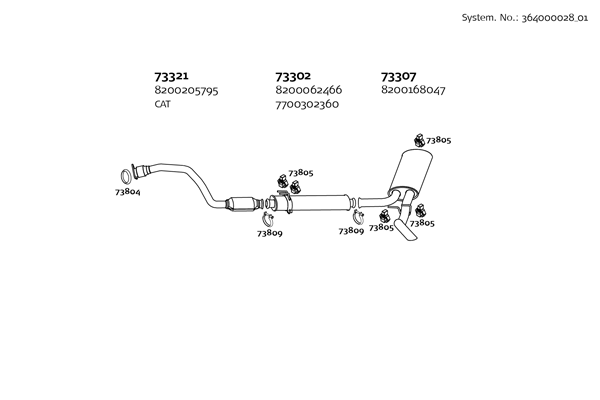 System. No.: 364000028_01

73321
8200205795
CAT

73302
8200062466
7700302360

73307
8200168047

73805

73805

73804

73809

73809

73805

73805