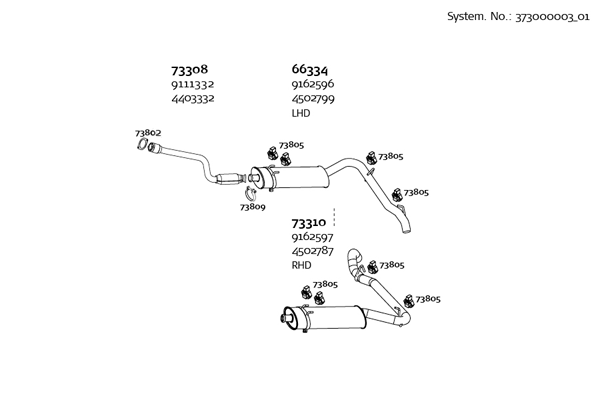 System. No.: 373000003_01

73308
9111332
4403332

66334
9162596
4502799
LHD

73802

73805

73805

73805

73809

73310
9162597
4502787
RHD

73805

73805

73805