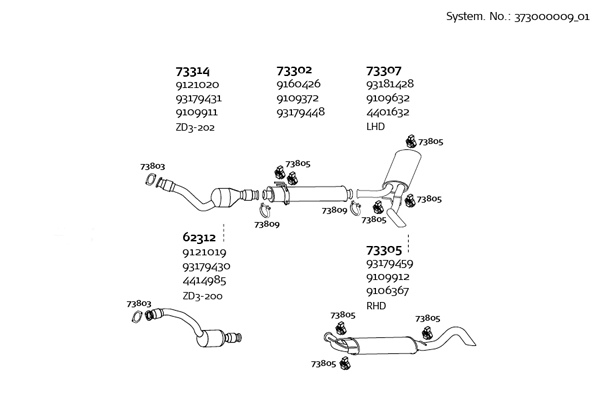 System. No.: 373000009_01

73314
9121020
93179431
9109911
ZD3-202

73302
9160426
9109372
93179448

73307
93181428
9109632
4401632
LHD

73805

73803

73805

73805

73809

73809

73805

62312
9121019
93179430
4414985
ZD3-200

73305
93179459
9109912
9106367
RHD

73803

73805

73805

73805