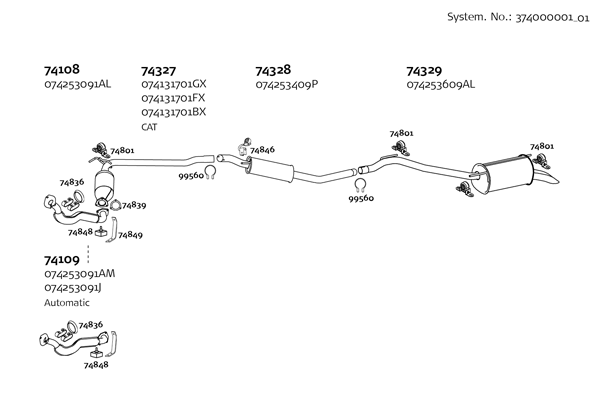 System. No.: 374000001_01

74108
074253091AL

74327
074131701GX
074131701FX
074131701BX
CAT

74328
074253409P

74329
074253609AL

74801
74846
74801
74801
99560
99560
74836
74839
74848
74849

74109
074253091AM
074253091J
Automatic

74836
74848