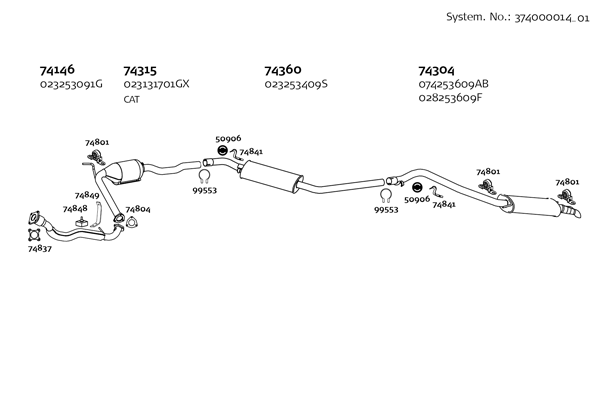 System. No.: 374000014_01

74146
023253091G

74315
023131701GX
CAT

74360
023253409S

74304
074253609AB
028253609F

74801
50906
74841
99553
74849
74848
74804
74837
99553
50906
74841
74801
74801