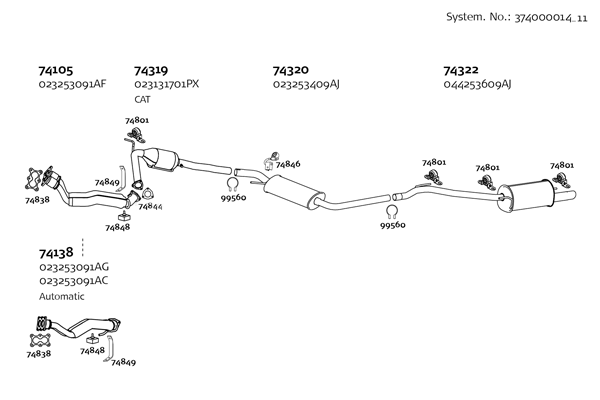 System. No.: 374000014_11

74105
023253091AF

74319
023131701PX
CAT

74320
023253409AJ

74322
044253609AJ

74801
74846
74801
74801
74801
74849
74838
74844
74848
99560
99560

74138
023253091AG
023253091AC
Automatic

74838
74848
74849