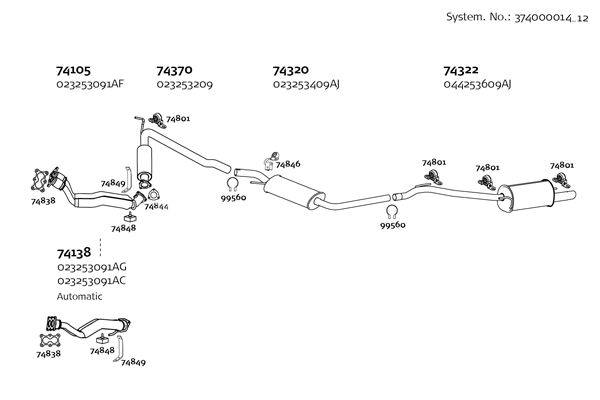 System. No.: 374000014_12

74105
023253091AF

74370
023253209

74320
023253409AJ

74322
044253609AJ

74801

74846

74801

74801

74801

74849

74838

74844

99560

99560

74848

74138
023253091AG
023253091AC
Automatic

74838

74848

74849