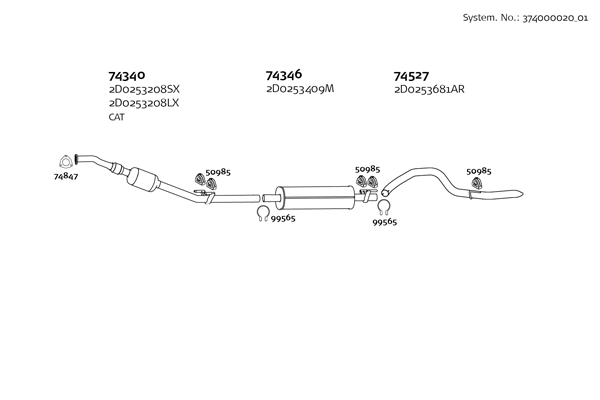 System. No.: 374000020_01

74340
2D0253208SX
2D0253208LX
CAT

74346
2D0253409M

74527
2D0253681AR

74847

50985

99565

50985

99565

50985