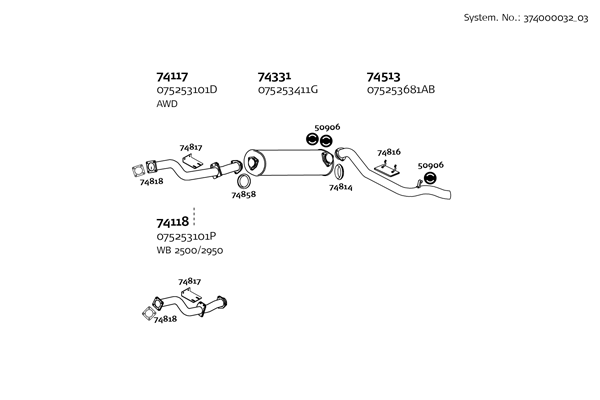 System. No.: 374000032_03

74117
075253101D
AWD

74331
075253411G

74513
075253681AB

50906

74817

74816

50906

74818

74858

74814

74118
075253101P
WB 2500/2950

74817

74818