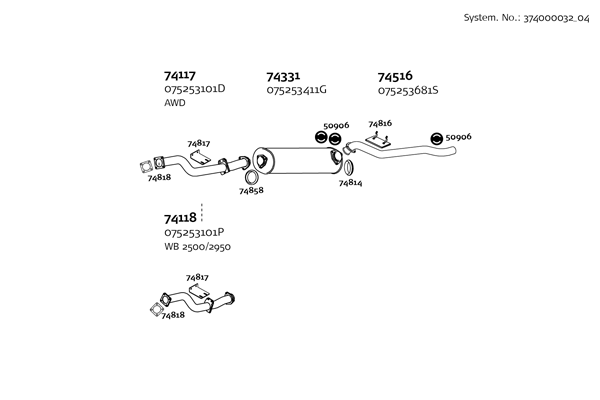 System. No.: 374000032_04

74117
075253101D
AWD

74331
075253411G

74516
075253681S

50906

74816

50906

74817

74818

74858

74814

74118
075253101P
WB 2500/2950

74817

74818