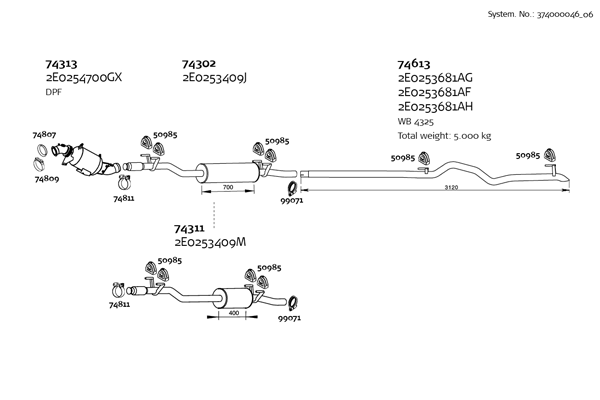 System. No.: 374000046_06

74313
2E0254700GX
DPF

74302
2E0253409J

74613
2E0253681AG
2E0253681AF
2E0253681AH
WB 4325
Total weight: 5.000 kg

74807
74809
74811
50985
50985
700
99071
50985
50985
3120

74311
2E0253409M

50985
50985
74811
400
99071