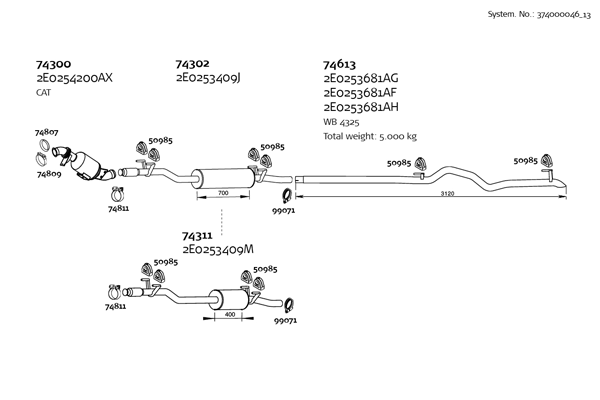 System. No.: 374000046_13

74300
2E0254200AX
CAT

74302
2E0253409J

74613
2E0253681AG
2E0253681AF
2E0253681AH
WB 4325
Total weight: 5.000 kg

74807
74809
74811
50985
50985
700
99071
50985
50985
3120

74311
2E0253409M

50985
50985
74811
400
99071