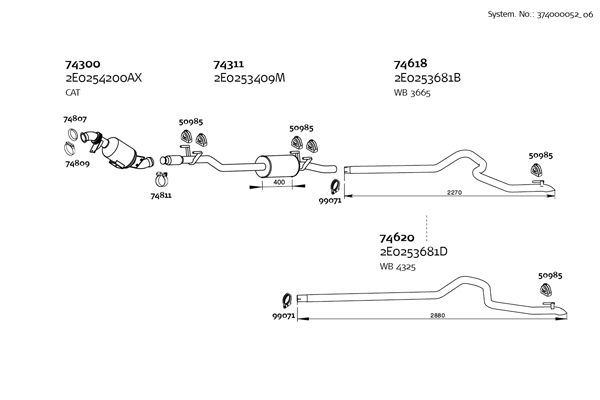 System. No.: 374000052_06

74300
2E0254200AX
CAT

74311
2E0253409M

74618
2E0253681B
WB 3665

74807
74809
74811
50985
50985
400
99071
2270
50985

74620
2E0253681D
WB 4325

50985
99071
2880