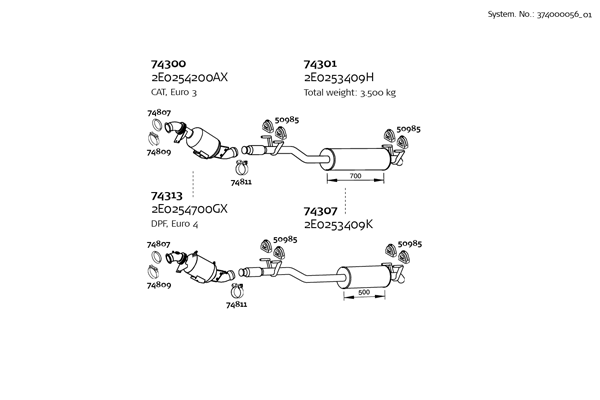 System. No.: 374000056_01

74300
2E0254200AX
CAT, Euro 3

74301
2E0253409H
Total weight: 3.500 kg

74807
74809
74811
50985
50985
700

74313
2E0254700GX
DPF, Euro 4

74307
2E0253409K

74807
74809
74811
50985
50985
500