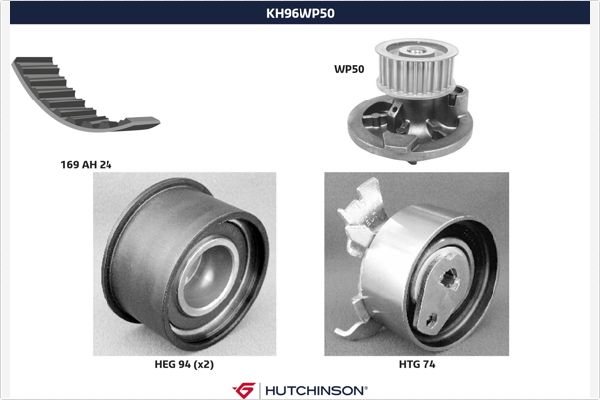 KH96WP50

WP50

169 AH 24

HEG 94 (x2)

HTG 74

HUTCHINSON®