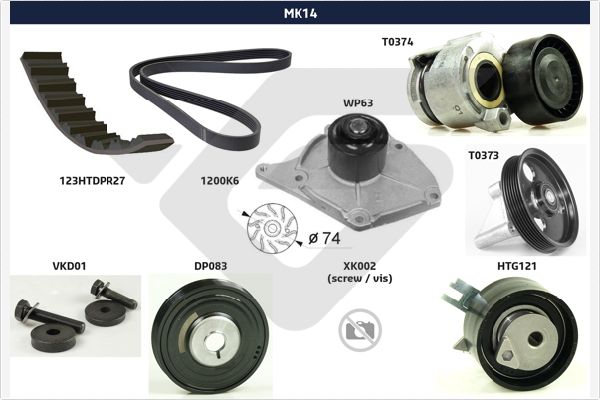 MK14

T0374

WP63

123HTDPR27

1200K6

T0373

ø 74

VKD01

DP083

XK002
(screw / vis)

HTG121