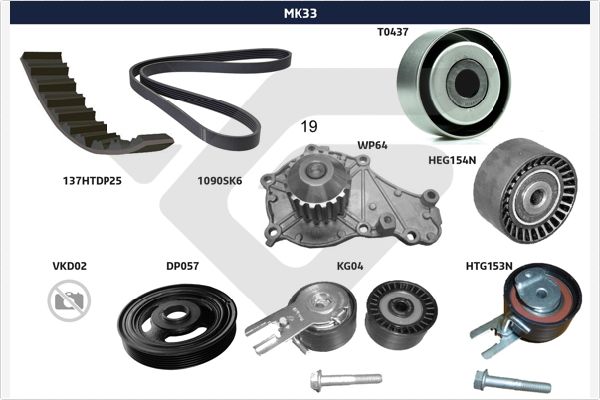 MK33

T0437

19

WP64

HEG154N

137HTDP25

1090SK6

VKD02

DP057

KG04

HTG153N