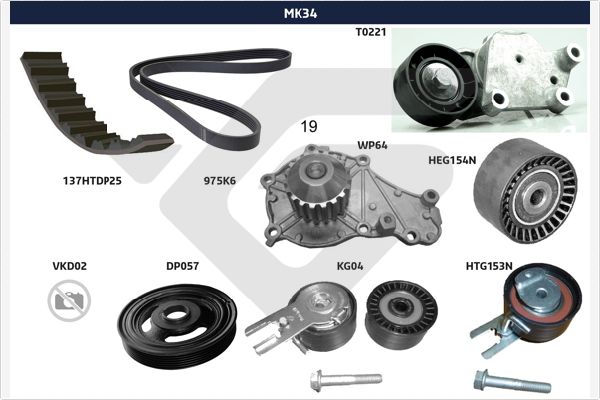 MK34

T0221

19

WP64

HEG154N

137HTDP25

975K6

VKD02

DP057

KG04

HTG153N