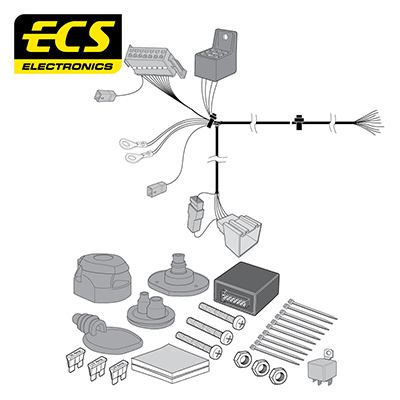 ECS
ELECTRONICS