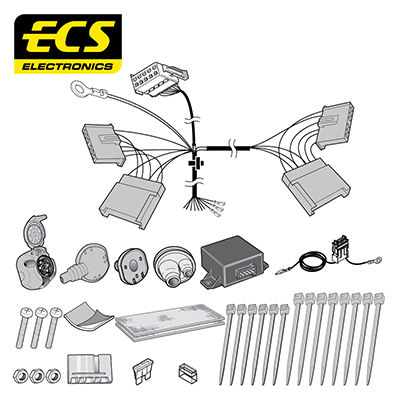 ECS
ELECTRONICS