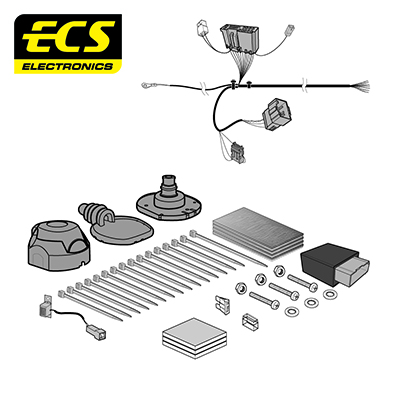 ECS
ELECTRONICS