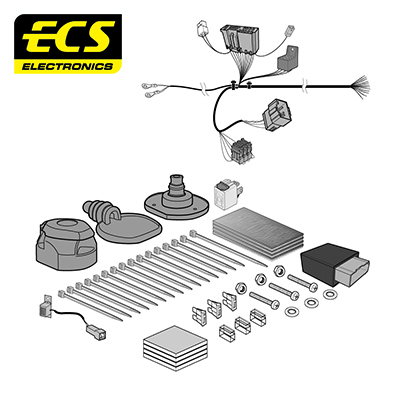 ECS
ELECTRONICS