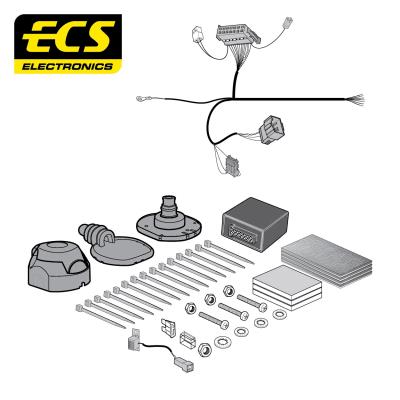 ECS
ELECTRONICS