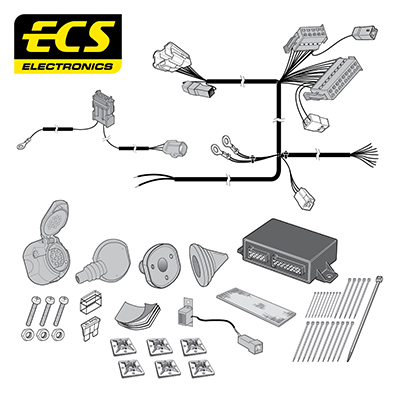 ECS
ELECTRONICS