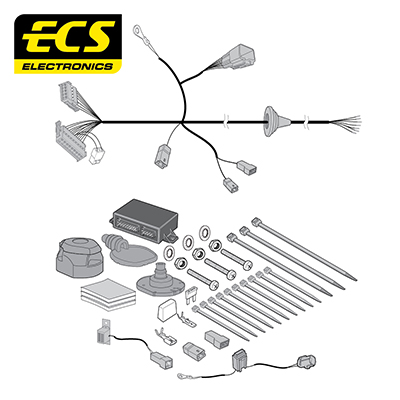 ECS
ELECTRONICS