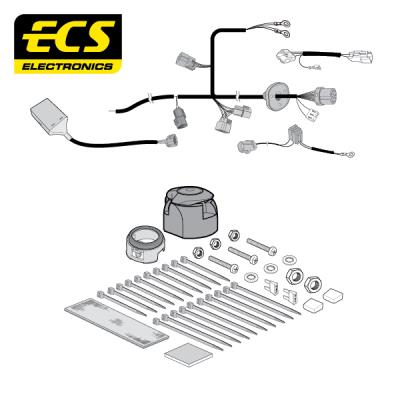 ECS
ELECTRONICS