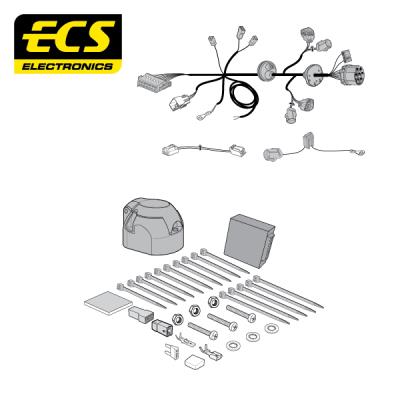 ECS
ELECTRONICS