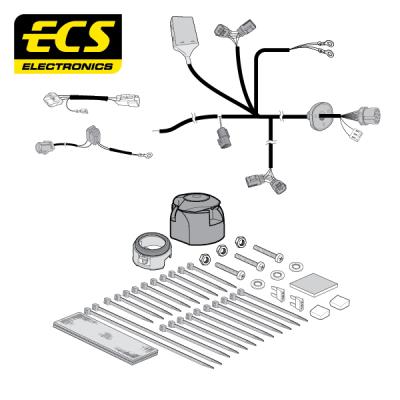 ECS
ELECTRONICS