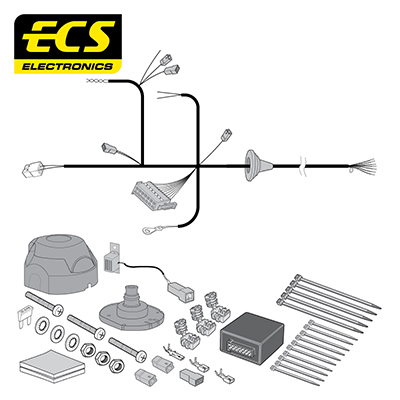 ECS
ELECTRONICS