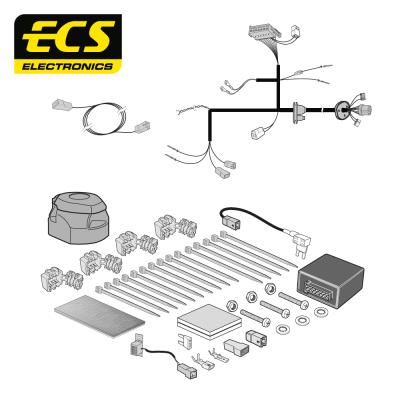 ECS
ELECTRONICS