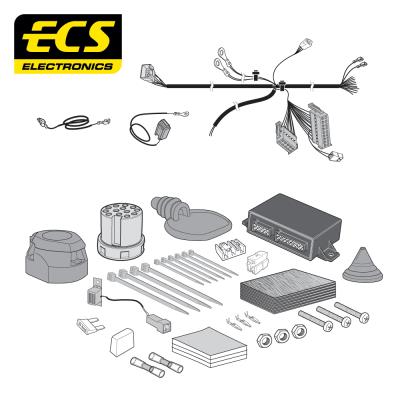 ECS
ELECTRONICS