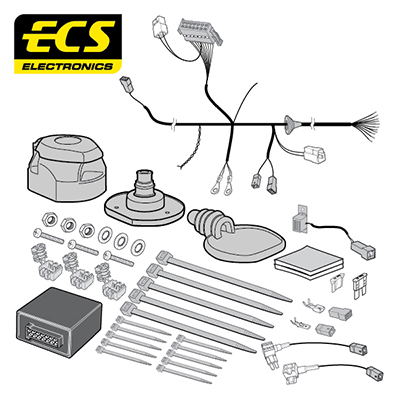 ECS
ELECTRONICS