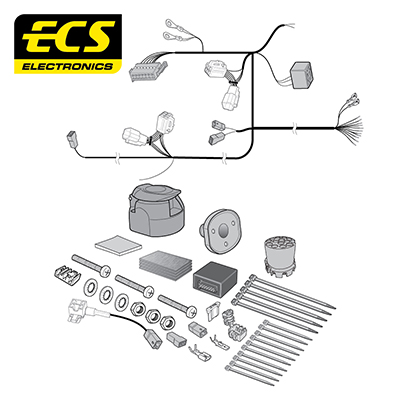 ECS
ELECTRONICS