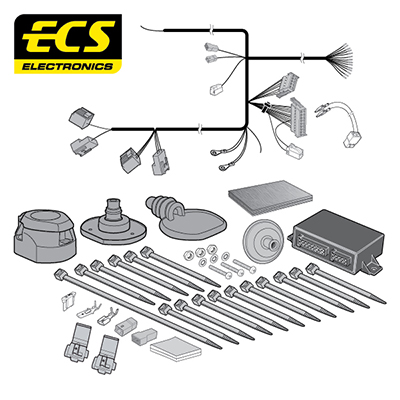 ECS
ELECTRONICS