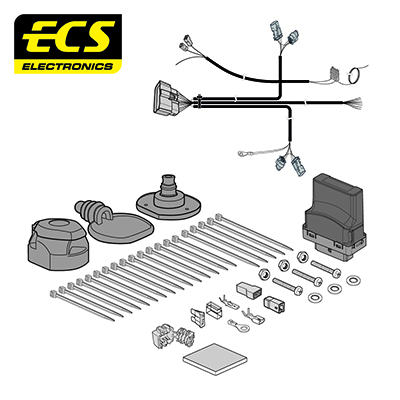 ECS
ELECTRONICS