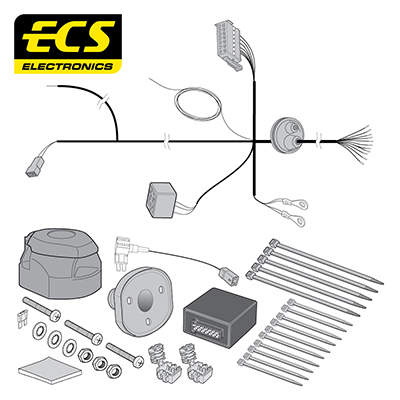 ECS
ELECTRONICS