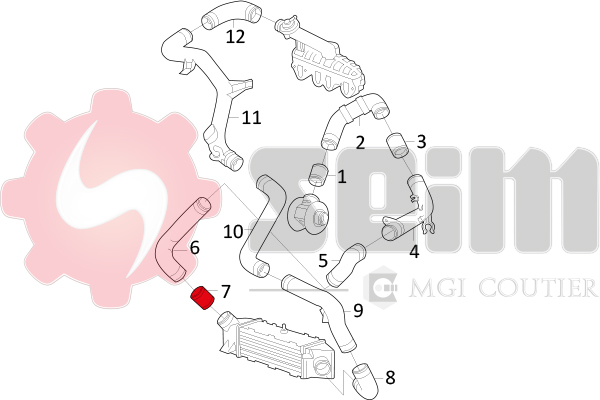 12
11
2
3
1
10
6
5
4
7
9
8
seim
MGI COUTIER