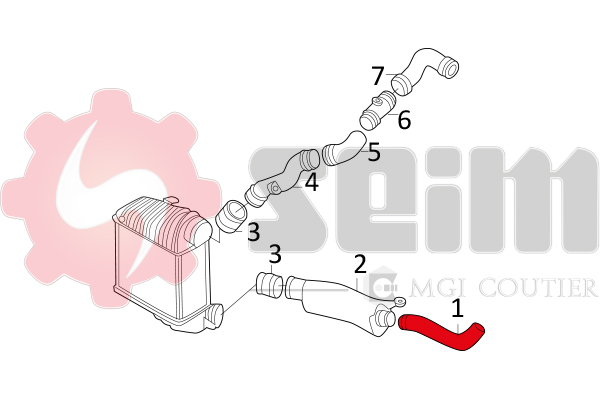 7
6
5
4
3
3
2
1
seim
MGI COUTIER