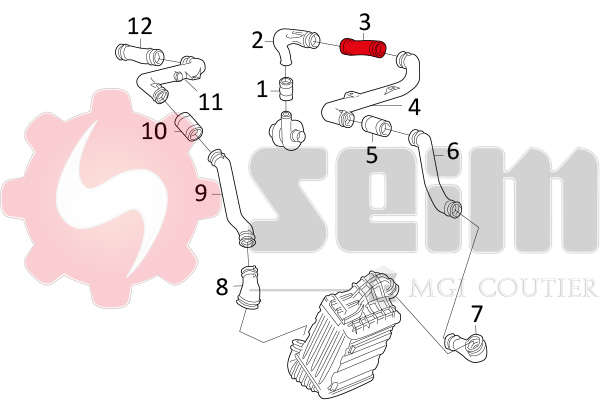 12
2
3
1
11
4
10
5
6
9
8
7
SEIM
MGI COUTIER