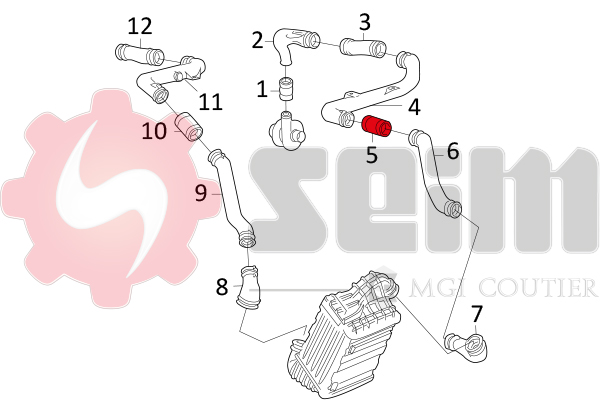 12
2
3
1
11
4
10
5
6
9
seim
8
MGI COUTIER
7