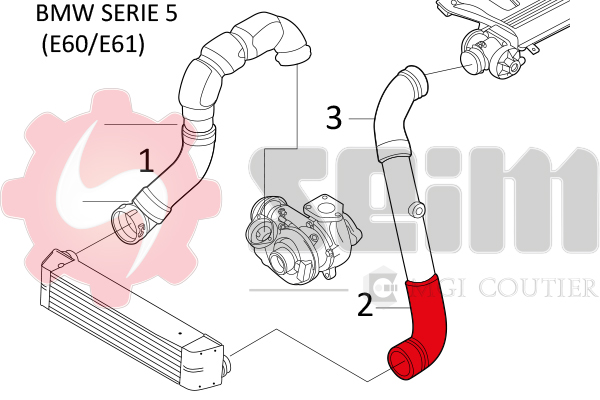 BMW SERIE 5
(E60/E61)

1

3

2

SEIM

MGI COUTIER