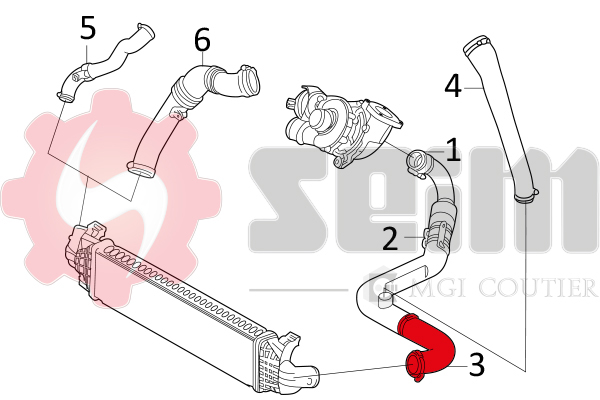 5
6
4
1
2
3
SEIM
MGI COUTIER