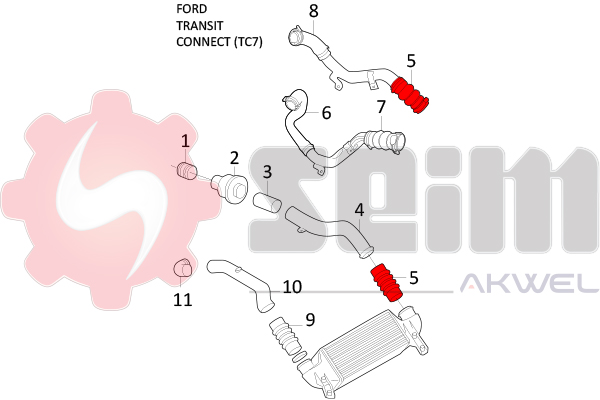 FORD
TRANSIT
CONNECT (TC7)

8
5
6
7
1
2
3
4
5
10
11
9

seim
AKWEL